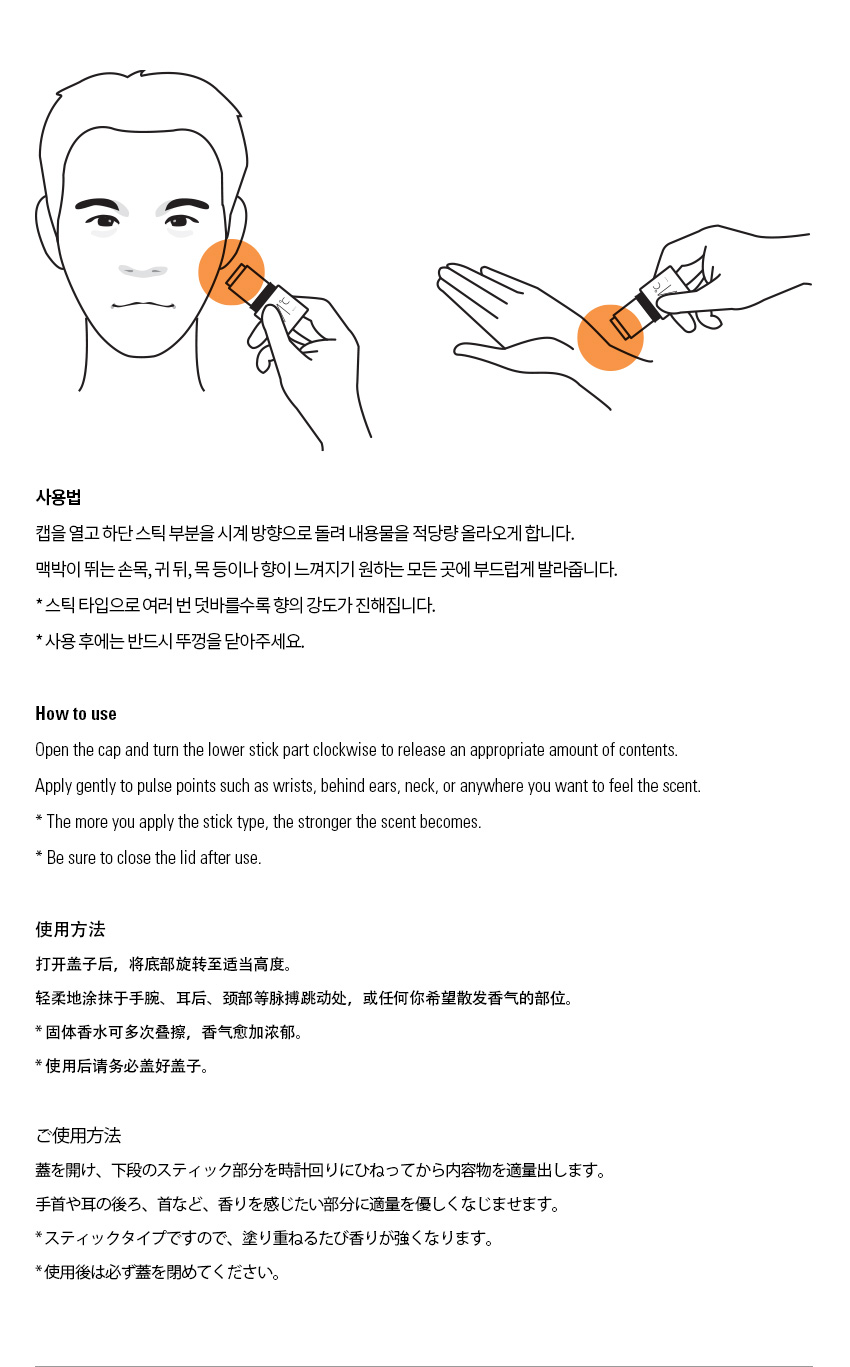 사용법

캡을 열고 하단 스틱 부분을 시계 방향으로 돌려 내용물을 적당량 올라오게 합니다.

맥박이 뛰는 손목, 귀 뒤, 목 등이나 향이 느껴지기 원하는 모든 곳에 부드럽게 발라줍니다.

* 스틱 타입으로 여러 번 덧바를수록 향의 강도가 진해집니다.

* 사용 후에는 반드시 뚜껑을 닫아주세요.

How to use

Open the cap and turn the lower stick part clockwise to release an appropriate amount of contents.

Apply gently to pulse points such as wrists, behind ears, neck, or anywhere you want to feel the scent.

* The more you apply the stick type, the stronger the scent becomes.

* Be sure to close the lid after use.

使用方法

打开盖子后，将底部旋转至适当高度。

轻柔地涂抹于手腕、耳后、颈部等脉搏跳动处，或任何你希望散发香气的部位。

* 固体香水可多次叠擦，香气愈加浓郁。

* 使用后请务必盖好盖子。

ご使用方法

蓋を開け、下段のスティック部分を時計回りにひねってから内容物を適量出します。

手首や耳の後ろ、首など、香りを感じたい部分に適量を優しくなじませます。

* スティックタイプですので、塗り重ねるたび香りが強くなります。

* 使用後は必ず蓋を閉めてください。